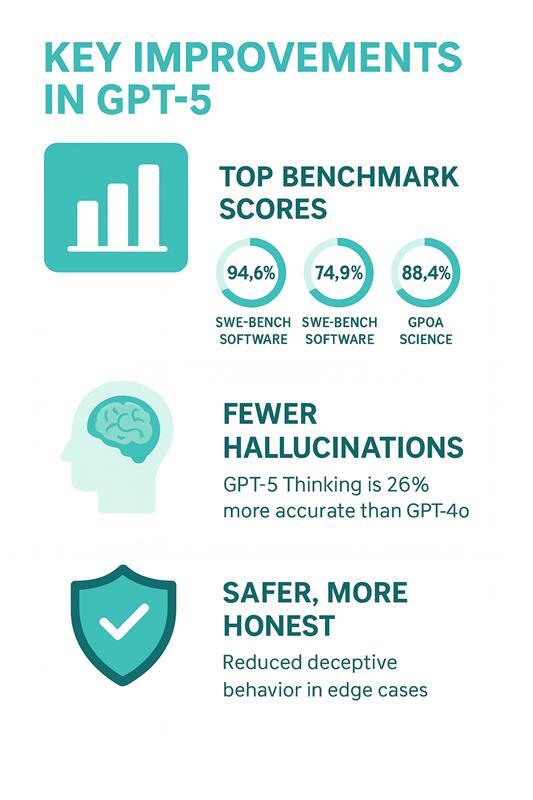 KEY IMPROVEMENTS IN GPT-5

TOP BENCHMARK SCORES

94,6%
SWE-BENCH SOFTWARE

74,9%
SWE-BENCH SOFTWARE

88,4%
GPOA SCIENCE

FEWER HALLUCINATIONS

GPT-5 Thinking is 26% more accurate than GPT-4o

SAFER, MORE HONEST

Reduced deceptive behavior in edge cases